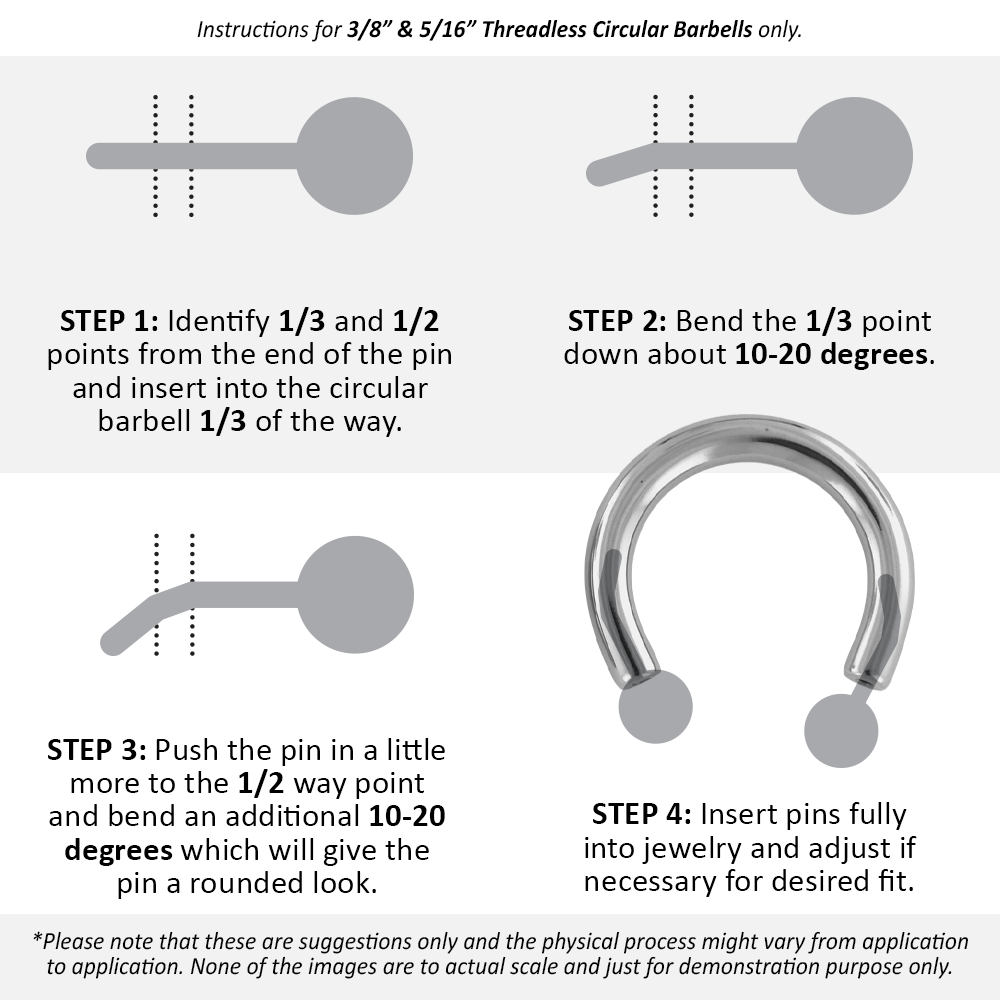 Instructions for 3/8" & 5/16" Threadless Circular Barbells only.

STEP 1: Identify 1/3 and 1/2 points from the end of the pin and insert into the circular barbell 1/3 of the way.

STEP 2: Bend the 1/3 point down about 10-20 degrees.

STEP 3: Push the pin in a little more to the 1/2 way point and bend an additional 10-20 degrees which will give the pin a rounded look.

STEP 4: Insert pins fully into jewelry and adjust if necessary for desired fit.

*Please note that these are suggestions only and the physical process might vary from application to application. None of the images are to actual scale and just for demonstration purpose only.